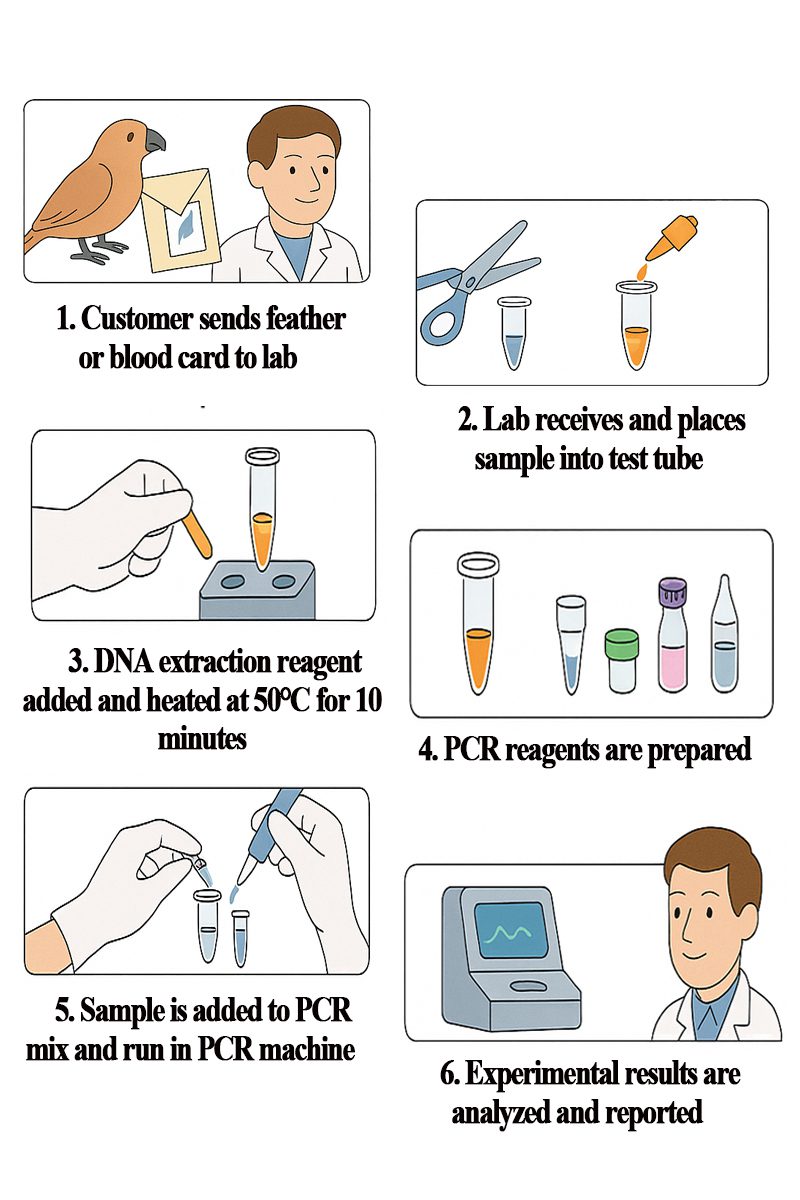 1. Customer sends feather or blood card to lab

2. Lab receives and places sample into test tube

3. DNA extraction reagent added and heated at 50°C for 10 minutes

4. PCR reagents are prepared

5. Sample is added to PCR mix and run in PCR machine

6. Experimental results are analyzed and reported