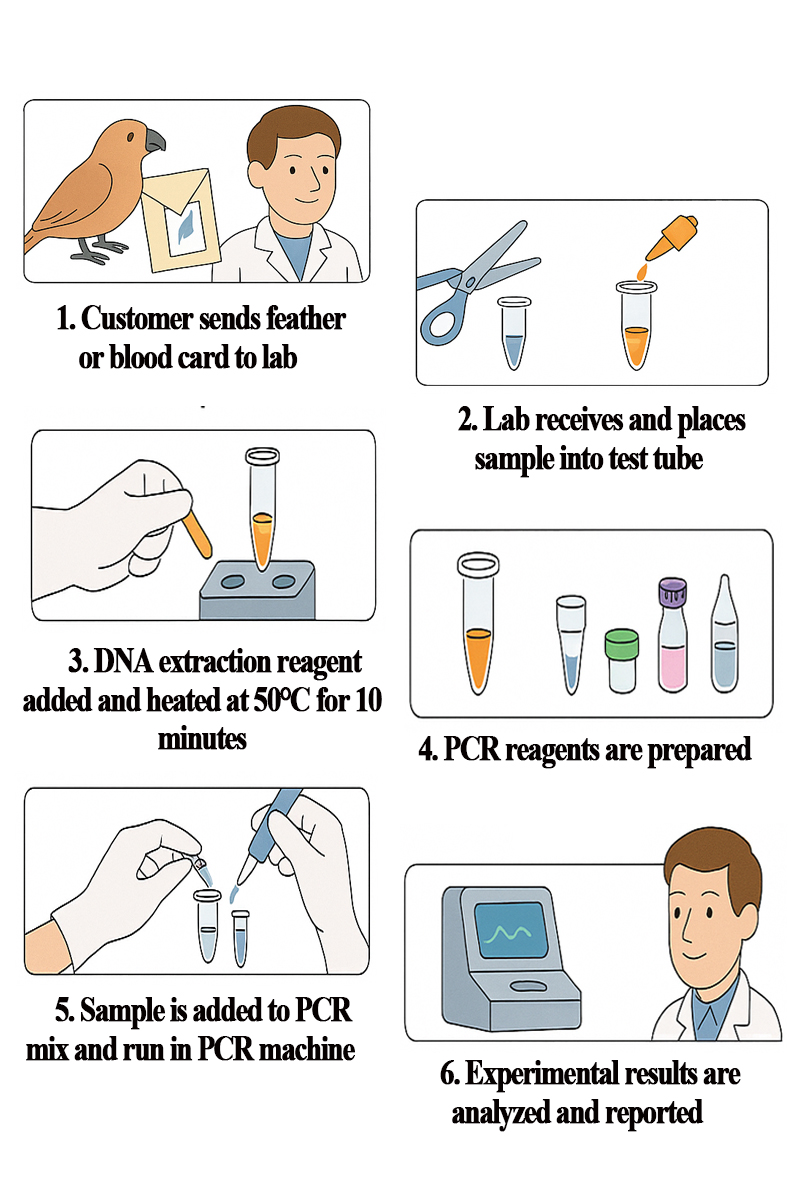 1. Customer sends feather or blood card to lab

2. Lab receives and places sample into test tube

3. DNA extraction reagent added and heated at 50°C for 10 minutes

4. PCR reagents are prepared

5. Sample is added to PCR mix and run in PCR machine

6. Experimental results are analyzed and reported